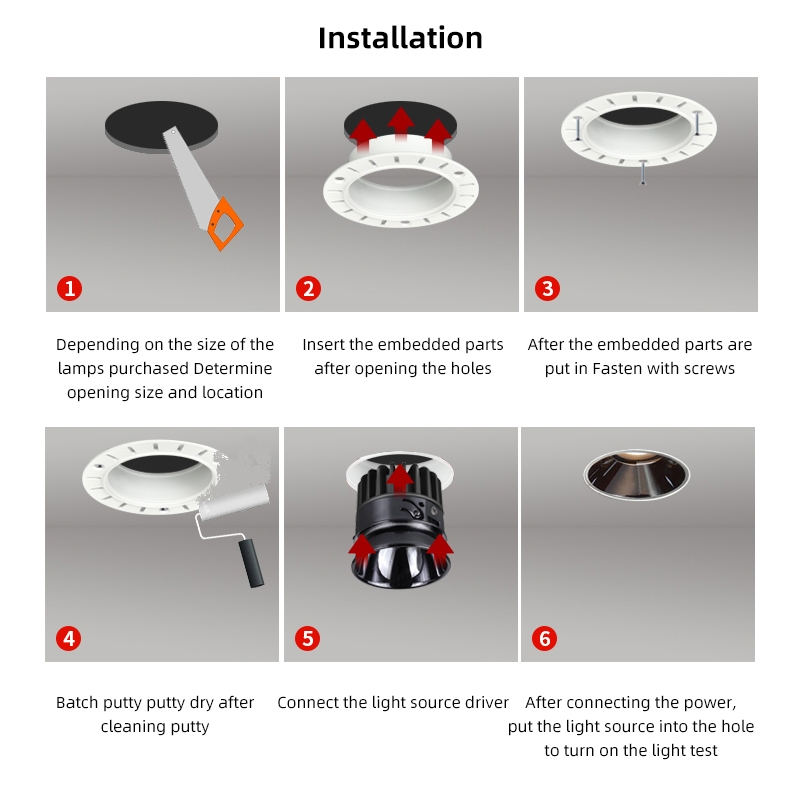 Installation

1

Depending on the size of the lamps purchased Determine opening size and location

2

Insert the embedded parts after opening the holes

3

After the embedded parts are put in Fasten with screws

4

Batch putty putty dry after cleaning putty

5

Connect the light source driver

6

After connecting the power, put the light source into the hole to turn on the light test